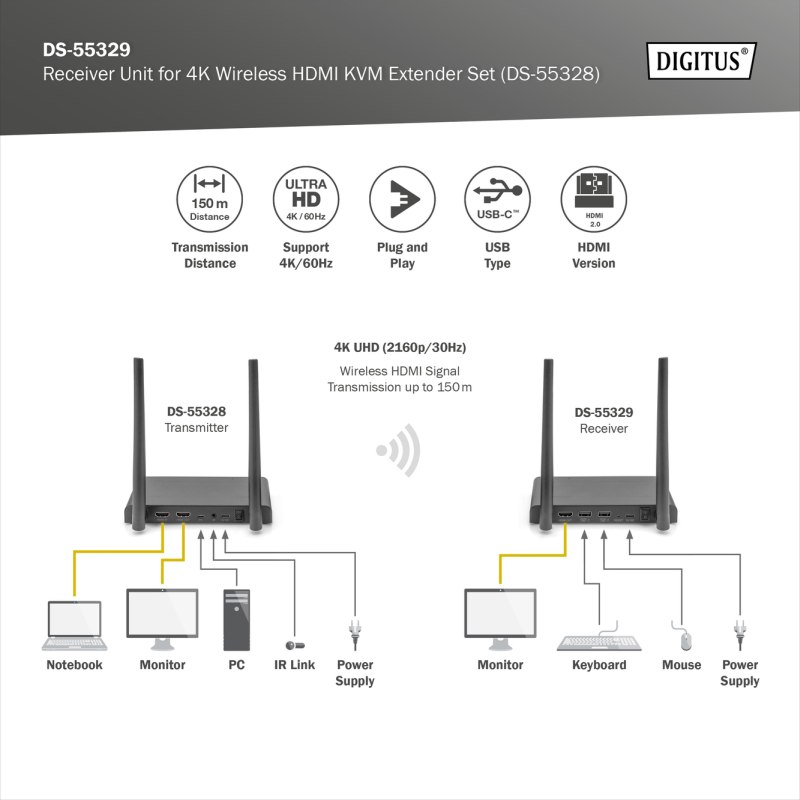 DS-55329
Receiver Unit for 4K Wireless HDMI KVM Extender Set (DS-55328)

DIGITUS®

150 m
Distance
Transmission Distance

ULTRA HD
4K / 60Hz
Support 4K/60Hz

Plug and Play

USB-C™
USB Type

HDMI 2.0
HDMI Version

4K UHD (2160p/30Hz)
Wireless HDMI Signal Transmission up to 150 m

DS-55328
Transmitter

DS-55329
Receiver

Notebook

Monitor

PC

IR Link

Power Supply

Monitor

Keyboard

Mouse

Power Supply